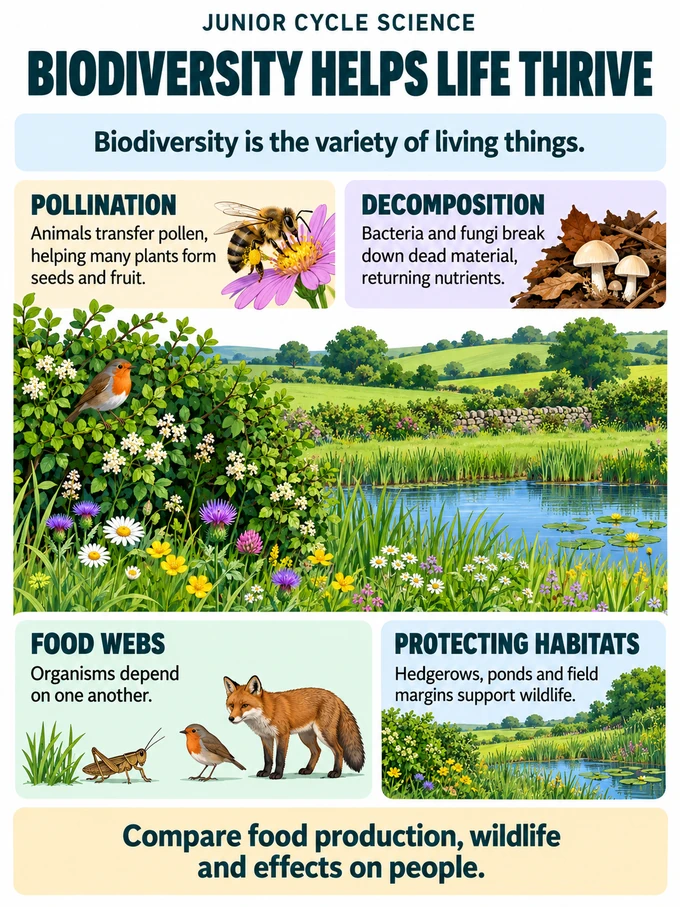 JUNIOR CYCLE SCIENCE

BIODIVERSITY HELPS LIFE THRIVE

Biodiversity is the variety of living things.

POLLINATION

Animals transfer pollen, helping many plants form seeds and fruit.

DECOMPOSITION

Bacteria and fungi break down dead material, returning nutrients.

FOOD WEBS

Organisms depend on one another.

PROTECTING HABITATS

Hedgerows, ponds and field margins support wildlife.

Compare food production, wildlife and effects on people.